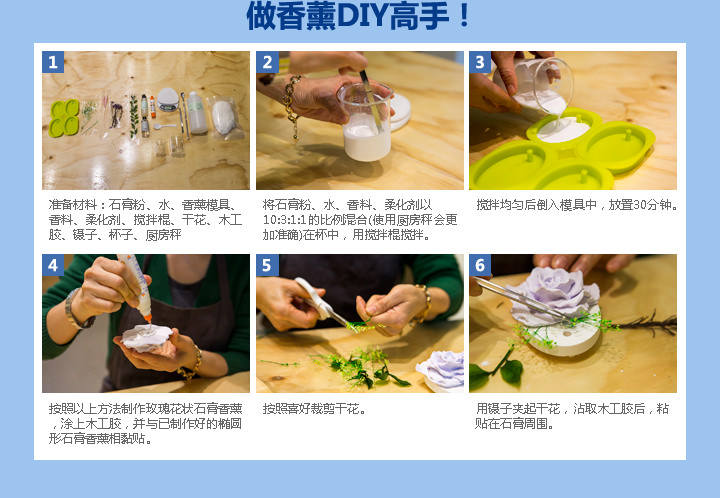 做香薰DIY高手！

1
准备材料：石膏粉、水、香薰模具、香料、柔化剂、搅拌棍、干花、木工胶、镊子、杯子、厨房秤

2
将石膏粉、水、香料、柔化剂以10:3:1:1的比例混合(使用厨房秤会更加准确)在杯中，用搅拌棍搅拌。

3
搅拌均匀后倒入模具中，放置30分钟。

4
按照以上方法制作玫瑰花状石膏香薰，涂上木工胶，并与已制作好的椭圆形石膏香薰相黏贴。

5
按照喜好裁剪干花。

6
用镊子夹起干花，沾取木工胶后，粘贴在石膏周围。